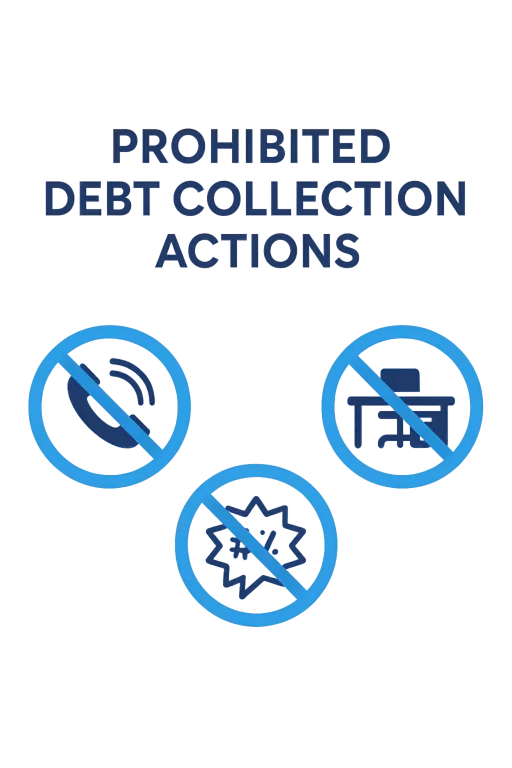 PROHIBITED DEBT COLLECTION ACTIONS

#%